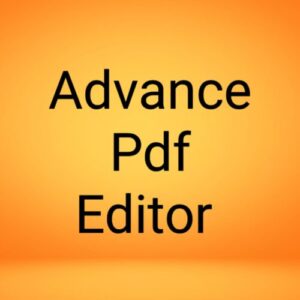 Advance
Pdf
Editor